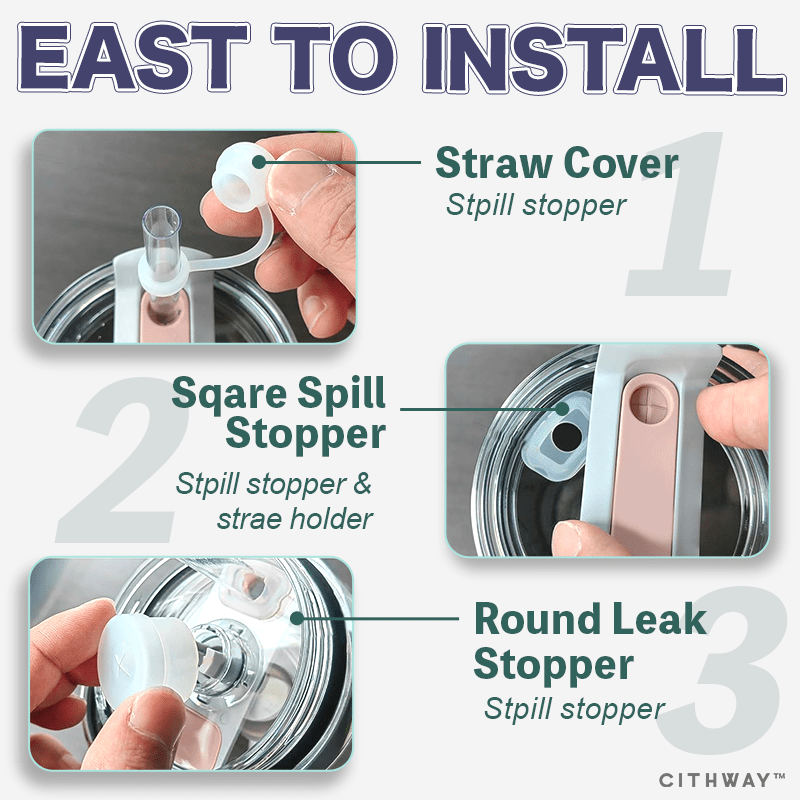 EAST TO INSTALL

1

Straw Cover
Stpill stopper

2

Sqare Spill Stopper
Stpill stopper & strae holder

3

Round Leak Stopper
Stpill stopper

CITHWAY™