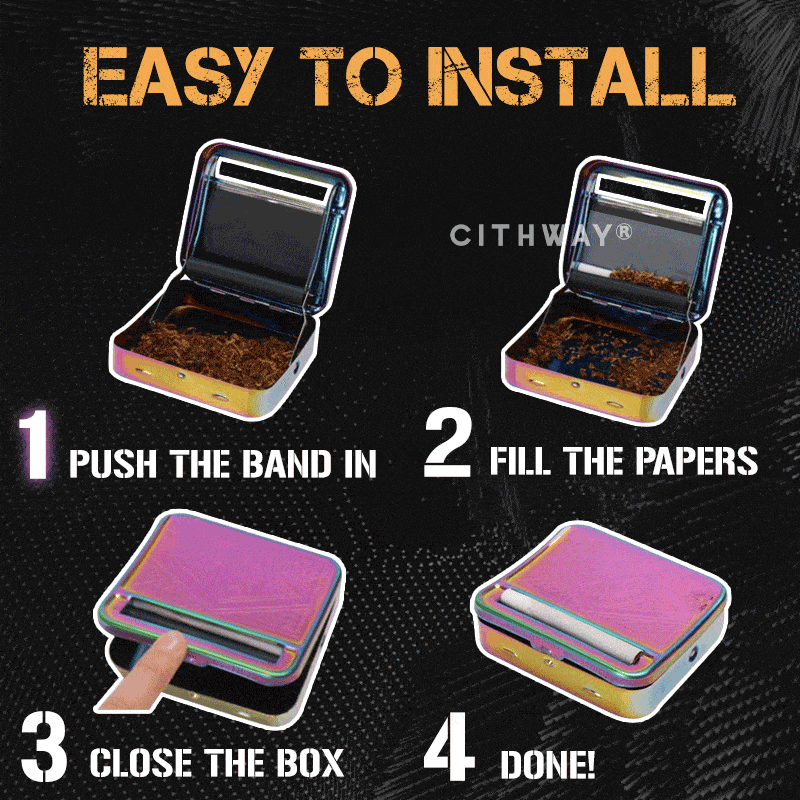 EASY TO INSTALL

CITHWAY®

1 PUSH THE BAND IN

2 FILL THE PAPERS

3 CLOSE THE BOX

4 DONE!